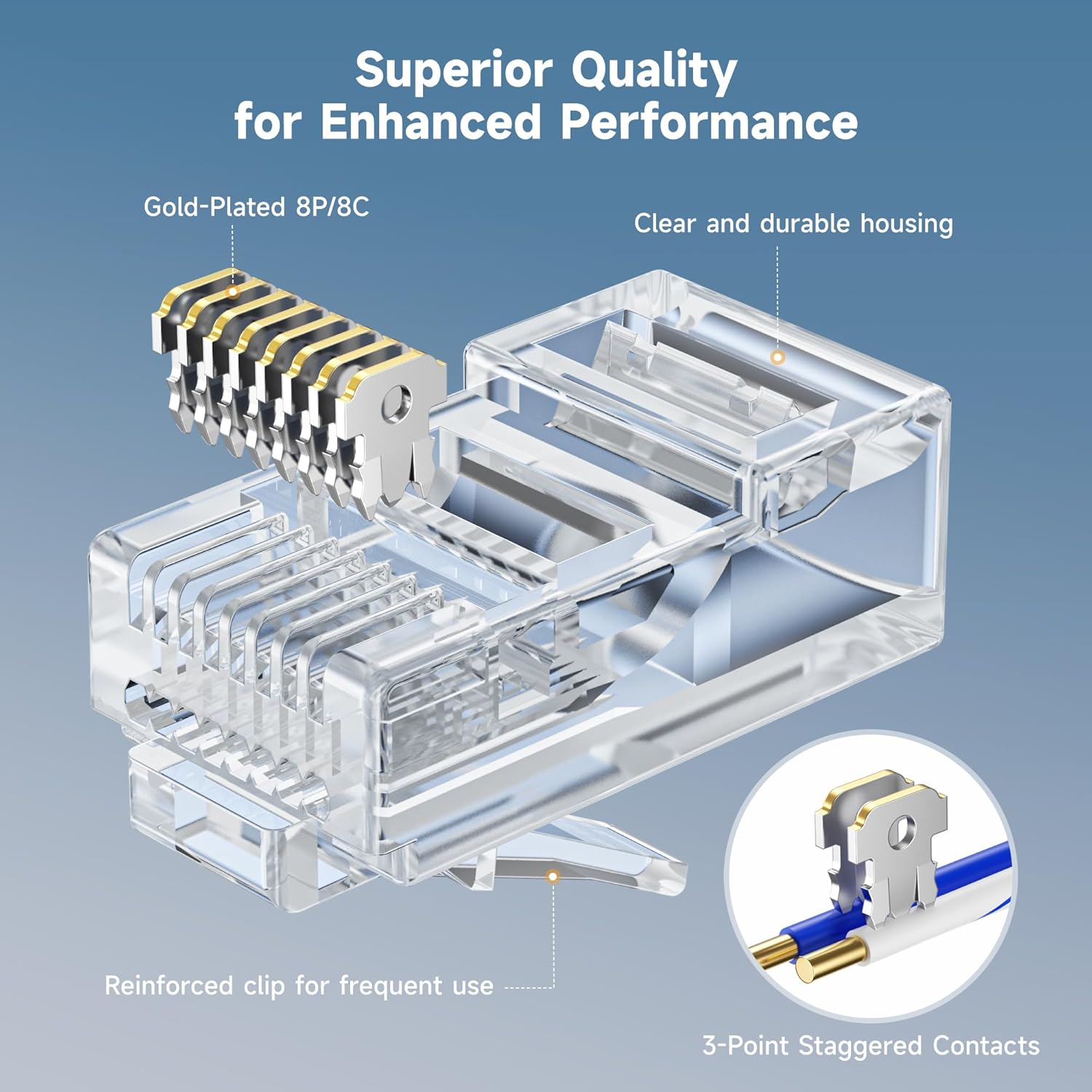 Superior Quality
for Enhanced Performance

Gold-Plated 8P/8C

Clear and durable housing

Reinforced clip for frequent use

3-Point Staggered Contacts